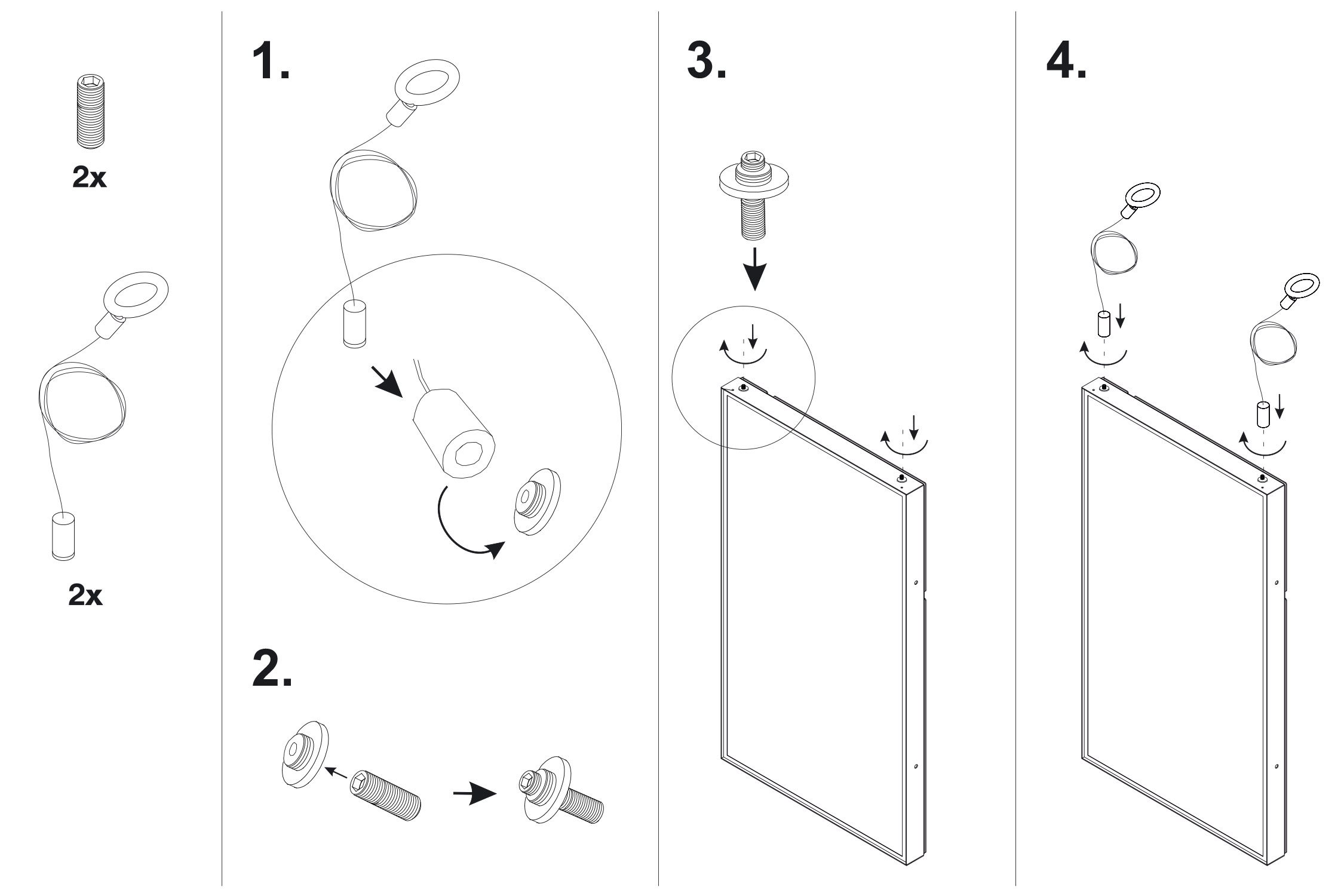 2x

2x

1.

2.

3.

4.