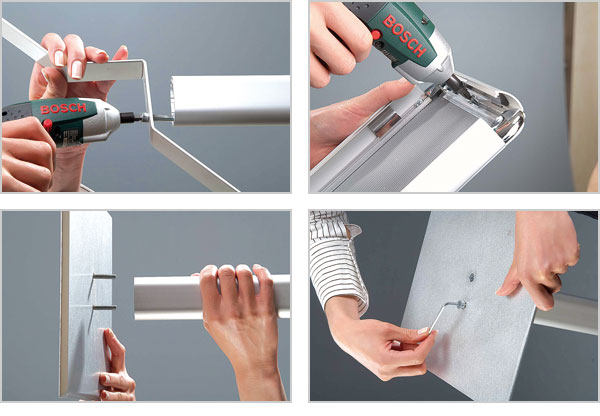 BOSCH

BOSCH